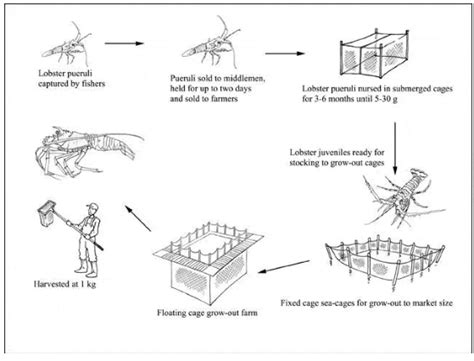 Lobster pueruli captured by fishers

Pueruli sold to middlemen, held for up to two days and sold to farmers

Lobster pueruli nursed in submerged cages for 3-6 months until 5-30 g

Lobster juveniles ready for stocking to grow-out cages

Fixed cage sea-cages for grow-out to market size

Floating cage grow-out farm

Harvested at 1 kg