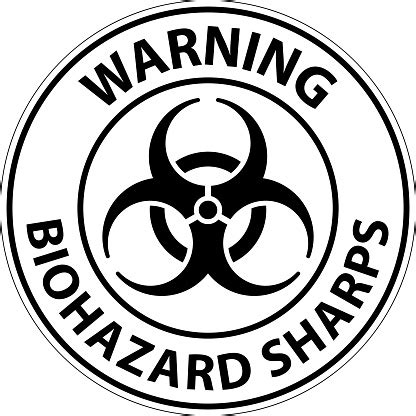 WARNING

BIOHAZARD SHARPS