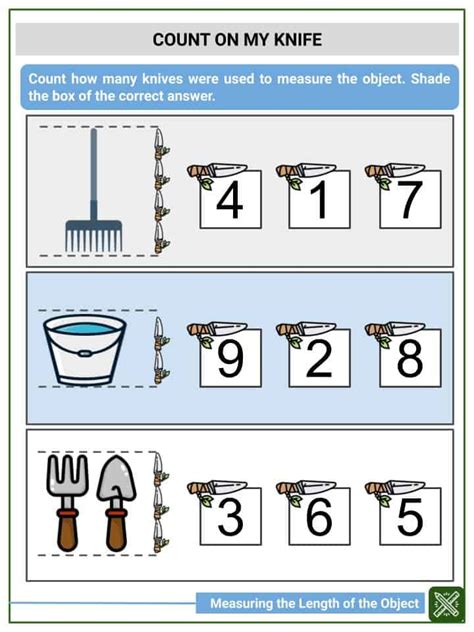 COUNT ON MY KNIFE

Count how many knives were used to measure the object. Shade the box of the correct answer.

4 1 7

9 2 8

3 6 5

Measuring the Length of the Object