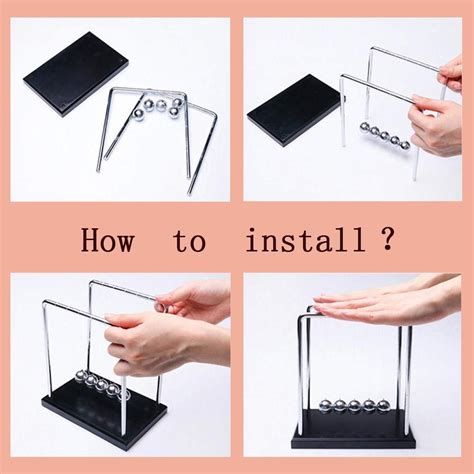 How to install ?