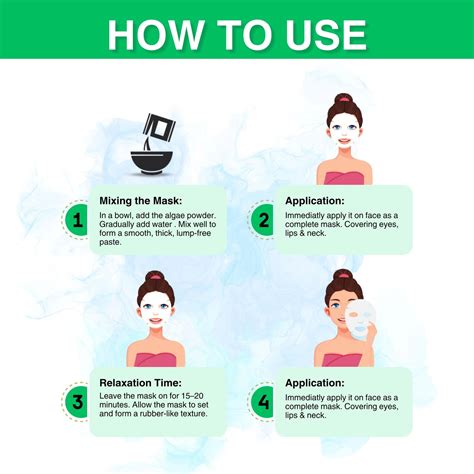 HOW TO USE

1
Mixing the Mask:
In a bowl, add the algae powder. Gradually add water . Mix well to form a smooth, thick, lump-free paste.

2
Application:
Immediatly apply it on face as a complete mask. Covering eyes, lips & neck.

3
Relaxation Time:
Leave the mask on for 15–20 minutes. Allow the mask to set and form a rubber-like texture.

4
Application:
Immediatly apply it on face as a complete mask. Covering eyes, lips & neck.