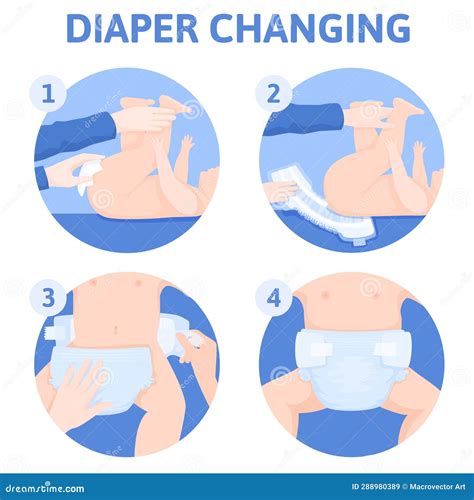 DIAPER CHANGING

1

2

3

4

dreamstime.com

ID 288980389 © Macrovector Art