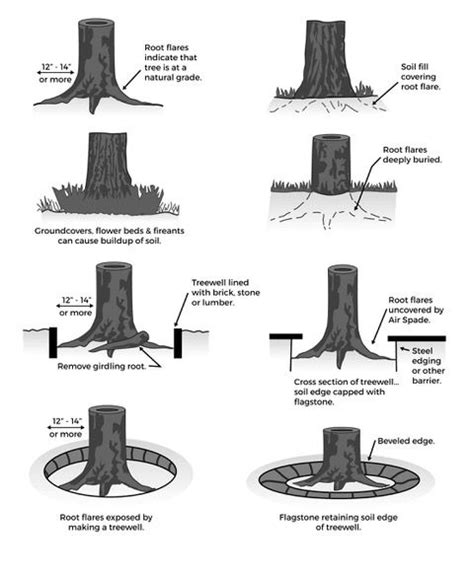 12" - 14" or more

Root flares indicate that tree is at a natural grade.

Soil fill covering root flare.

Root flares deeply buried.

Groundcovers, flower beds & fireants can cause buildup of soil.

12" - 14" or more

Treewell lined with brick, stone or lumber.

Remove girdling root.

Root flares uncovered by Air Spade.

Steel edging or other barrier.

Cross section of treewell... soil edge capped with flagstone.

12" - 14" or more

Beveled edge.

Root flares exposed by making a treewell.

Flagstone retaining soil edge of treewell.