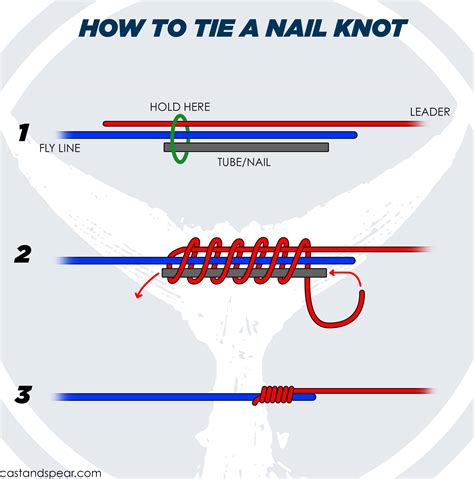 HOW TO TIE A NAIL KNOT

1

HOLD HERE

LEADER

FLY LINE

TUBE/NAIL

2

3

castandspear.com