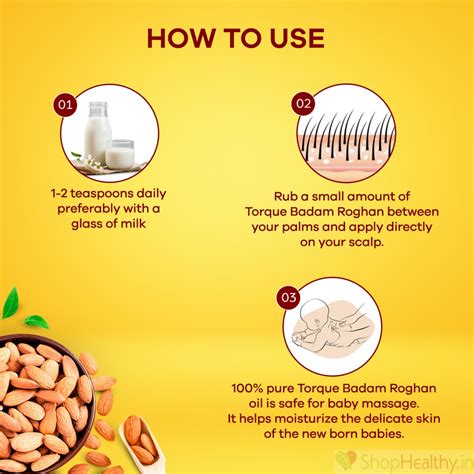 HOW TO USE

01

1-2 teaspoons daily preferably with a glass of milk

02

Rub a small amount of Torque Badam Roghan between your palms and apply directly on your scalp.

03

100% pure Torque Badam Roghan oil is safe for baby massage. It helps moisturize the delicate skin of the new born babies.

ShopHealthy.in