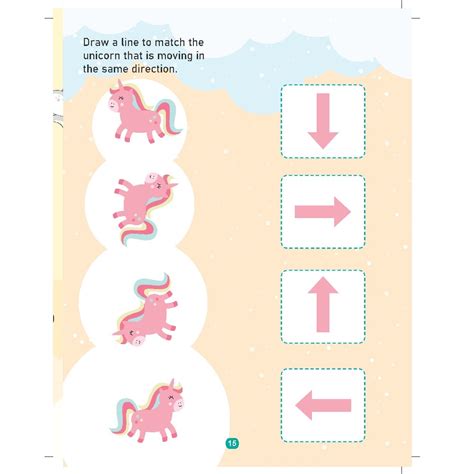 Draw a line to match the unicorn that is moving in the same direction.

15