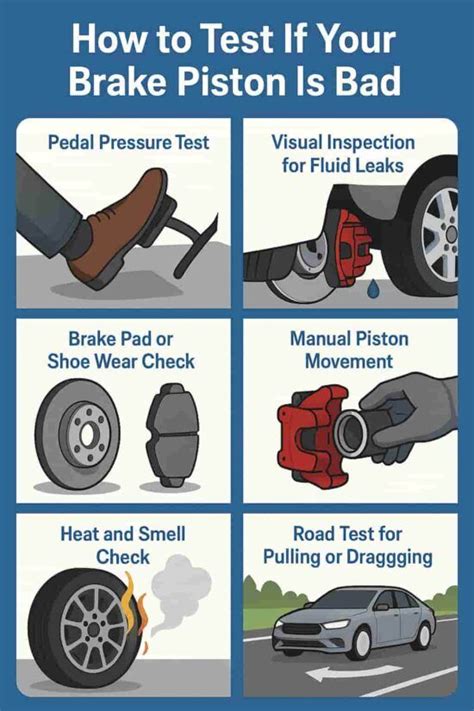 How to Test If Your Brake Piston Is Bad

Pedal Pressure Test

Visual Inspection for Fluid Leaks

Brake Pad or Shoe Wear Check

Manual Piston Movement

Heat and Smell Check

Road Test for Pulling or Draggging