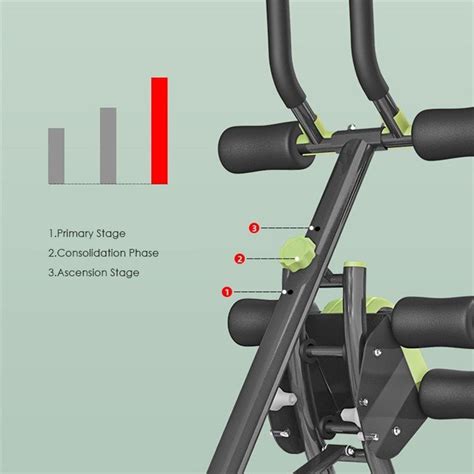 1.Primary Stage
2.Consolidation Phase
3.Ascension Stage

3
2
1