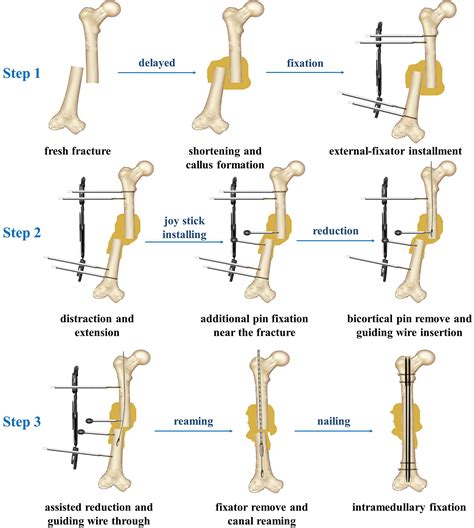 Step 1

delayed

fixation

fresh fracture

shortening and callus formation

external-fixator installment

Step 2

joy stick installing

reduction

distraction and extension

additional pin fixation near the fracture

bicortical pin remove and guiding wire insertion

Step 3

reaming

nailing

assisted reduction and guiding wire through

fixator remove and canal reaming

intramedullary fixation