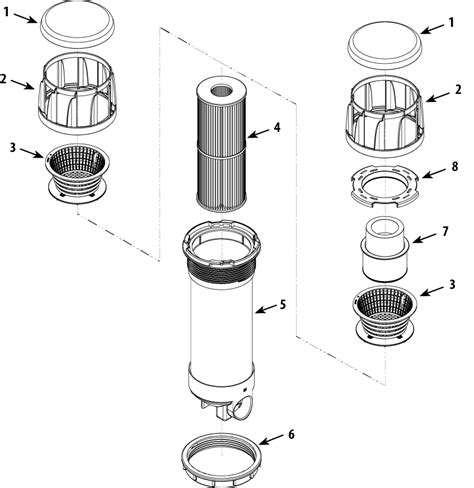 1
2
3
4
5
6
1
2
8
7
3