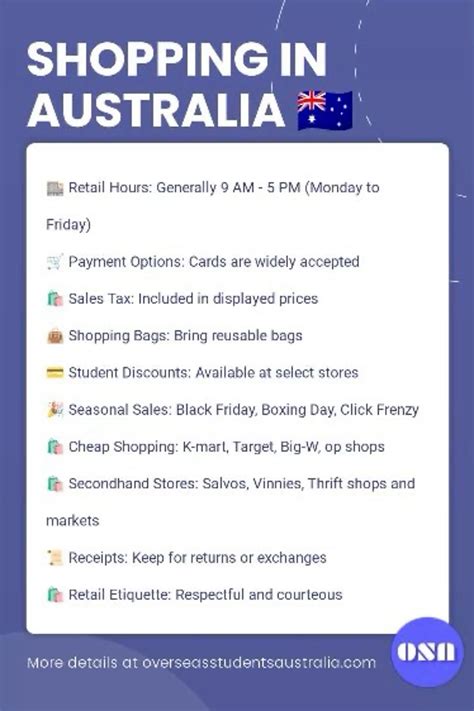 SHOPPING IN AUSTRALIA

Retail Hours: Generally 9 AM - 5 PM (Monday to Friday)

Payment Options: Cards are widely accepted

Sales Tax: Included in displayed prices

Shopping Bags: Bring reusable bags

Student Discounts: Available at select stores

Seasonal Sales: Black Friday, Boxing Day, Click Frenzy

Cheap Shopping: K-mart, Target, Big-W, op shops

Secondhand Stores: Salvos, Vinnies, Thrift shops and markets

Receipts: Keep for returns or exchanges

Retail Etiquette: Respectful and courteous

More details at overseasstudentsaustralia.com

OSA