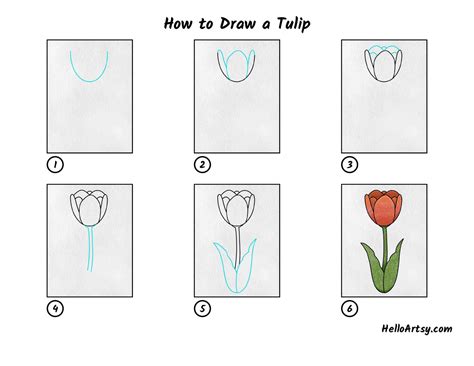 How to Draw a Tulip

1

2

3

4

5

6

HelloArtsy.com