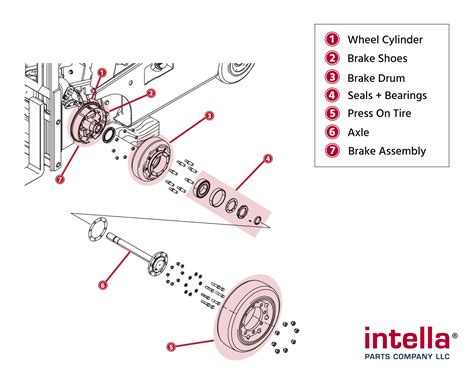 1 Wheel Cylinder
2 Brake Shoes
3 Brake Drum
4 Seals + Bearings
5 Press On Tire
6 Axle
7 Brake Assembly

1
2
3
4
7
6
5

intella®
PARTS COMPANY LLC