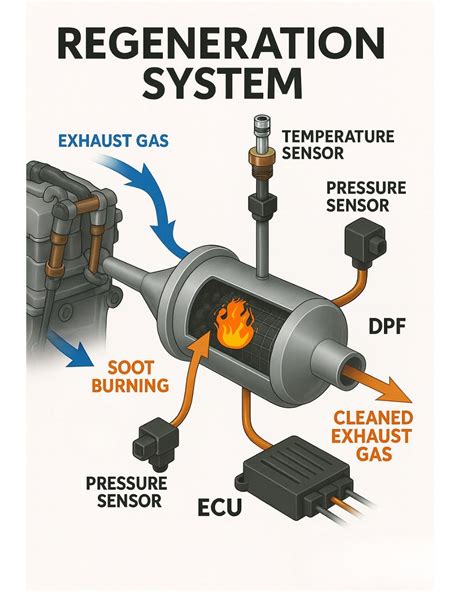 REGENERATION SYSTEM

EXHAUST GAS

TEMPERATURE SENSOR

PRESSURE SENSOR

DPF

SOOT BURNING

CLEANED EXHAUST GAS

PRESSURE SENSOR

ECU