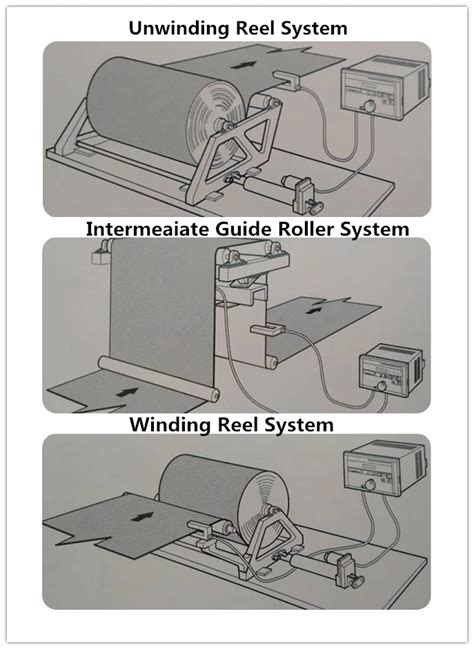 Unwinding Reel System

Intermeaiate Guide Roller System

Winding Reel System