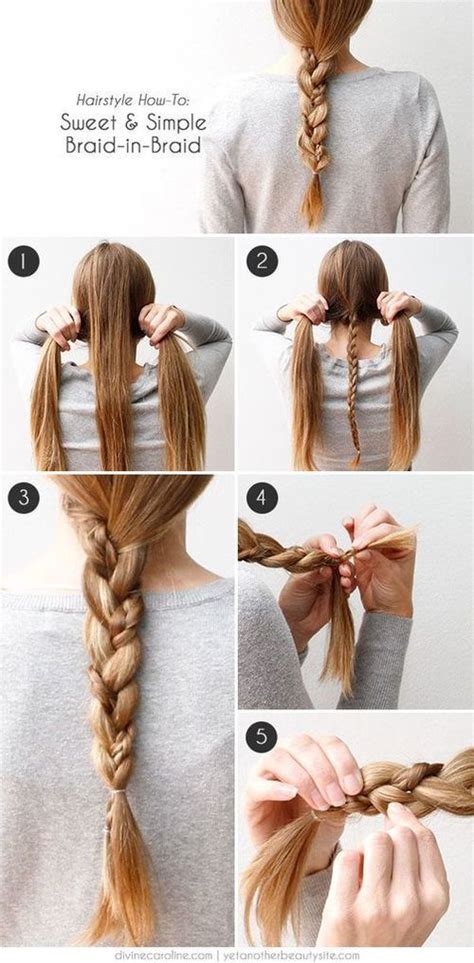 Hairstyle How-To:
Sweet & Simple Braid-in-Braid

1

2

3

4

5

divinecaroline.com | yetanotherbeautysite.com