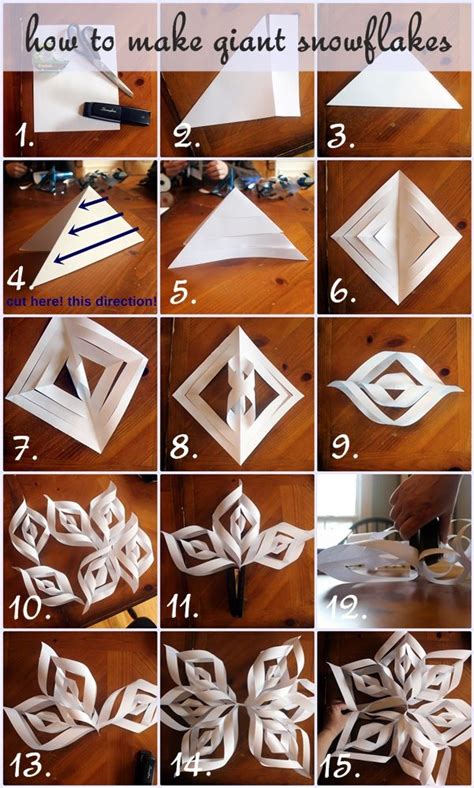 how to make giant snowflakes

1.

2.

3.

4.

cut here! this direction!

5.

6.

7.

8.

9.

10.

11.

12.

13.

14.

15.