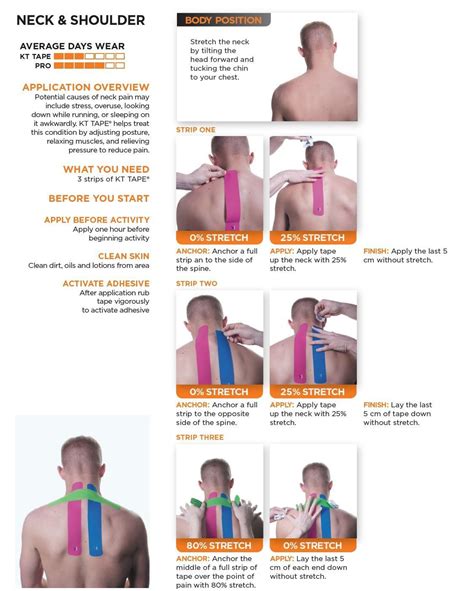 NECK & SHOULDER

AVERAGE DAYS WEAR
KT TAPE
PRO

APPLICATION OVERVIEW
Potential causes of neck pain may include stress, overuse, looking down while running, or sleeping on it awkwardly. KT TAPE® helps treat this condition by adjusting posture, relaxing muscles, and relieving pressure to reduce pain.

WHAT YOU NEED
3 strips of KT TAPE®

BEFORE YOU START

APPLY BEFORE ACTIVITY
Apply one hour before beginning activity

CLEAN SKIN
Clean dirt, oils and lotions from area

ACTIVATE ADHESIVE
After application rub tape vigorously to activate adhesive

BODY POSITION
Stretch the neck by tilting the head forward and tucking the chin to your chest.

STRIP ONE

0% STRETCH
ANCHOR: Anchor a full strip an to the side of the spine.

25% STRETCH
APPLY: Apply tape up the neck with 25% stretch.

FINISH: Apply the last 5 cm without stretch.

STRIP TWO

0% STRETCH
ANCHOR: Anchor a full strip to the opposite side of the spine.

25% STRETCH
APPLY: Apply tape up the neck with 25% stretch.

FINISH: Lay the last 5 cm of tape down without stretch.

STRIP THREE

80% STRETCH
ANCHOR: Anchor the middle of a full strip of tape over the point of pain with 80% stretch.

0% STRETCH
APPLY: Lay the last 5 cm of each end down without stretch.