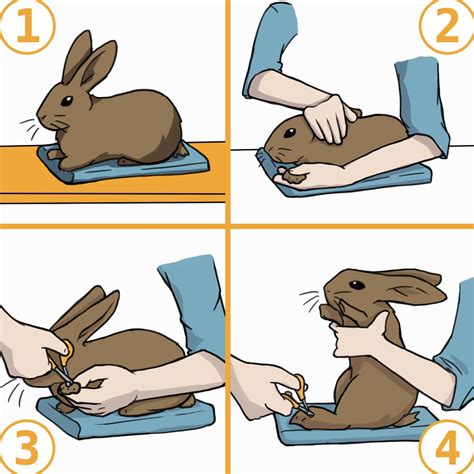 1
2
3
4