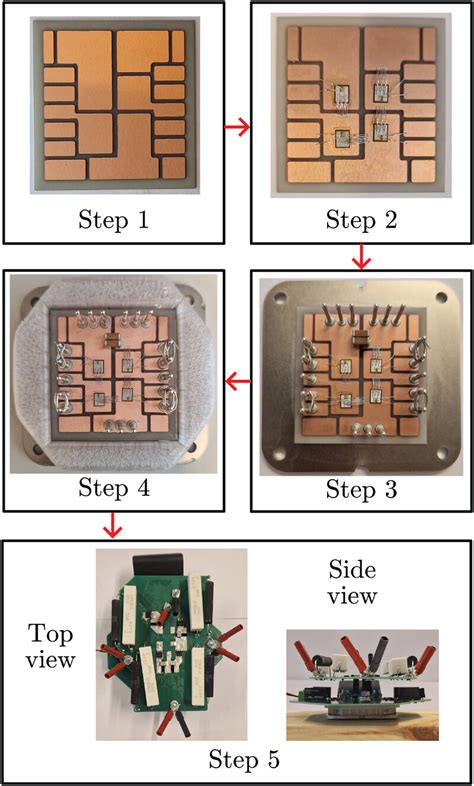 Step 1

Step 2

Step 4

Step 3

Top view

Side view

Step 5