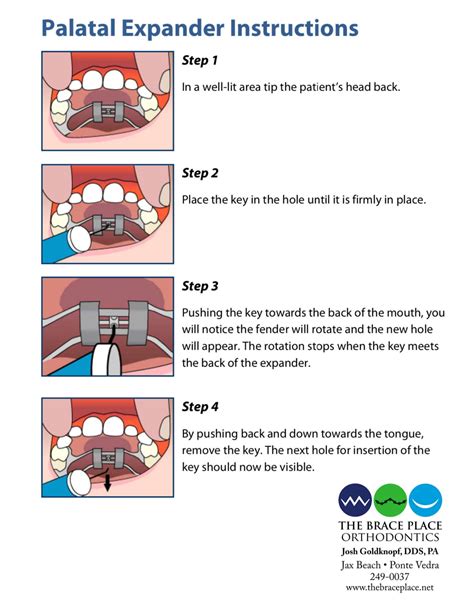 Palatal Expander Instructions

Step 1

In a well-lit area tip the patient's head back.

Step 2

Place the key in the hole until it is firmly in place.

Step 3

Pushing the key towards the back of the mouth, you will notice the fender will rotate and the new hole will appear. The rotation stops when the key meets the back of the expander.

Step 4

By pushing back and down towards the tongue, remove the key. The next hole for insertion of the key should now be visible.

THE BRACE PLACE
ORTHODONTICS
Josh Goldknopf, DDS, PA
Jax Beach • Ponte Vedra
249-0037
www.thebraceplace.net