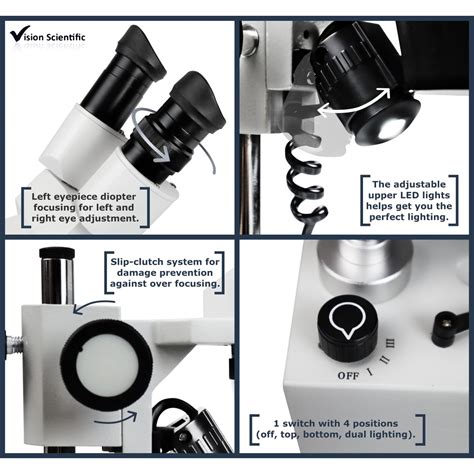 Vision Scientific

Left eyepiece diopter focusing for left and right eye adjustment.

The adjustable upper LED lights helps get you the perfect lighting.

Slip-clutch system for damage prevention against over focusing.

OFF I II III

1 switch with 4 positions (off, top, bottom, dual lighting).