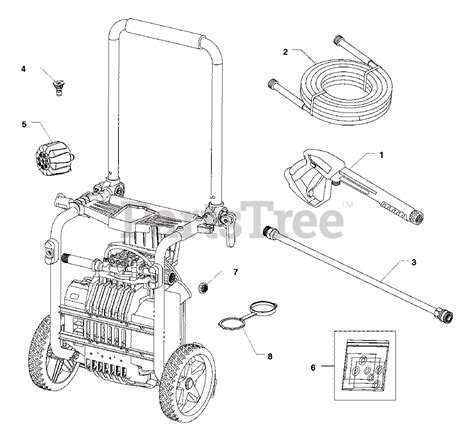 4
2
5
1
PartsTree™
3
7
8
6