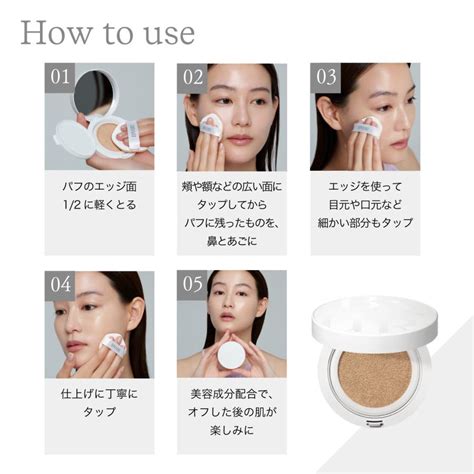 How to use

01

パフのエッジ面
1/2 に軽くとる

02

頬や額などの広い面に
タップしてから
パフに残ったものを、
鼻とあごに

03

エッジを使って
目元や口元など
細かい部分もタップ

04

仕上げに丁寧に
タップ

05

美容成分配合で、
オフした後の肌が
楽しみに