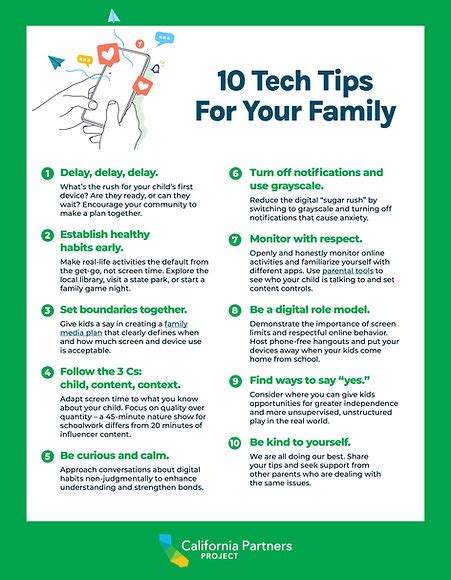 10 Tech Tips For Your Family

1 Delay, delay, delay.

What's the rush for your child's first device? Are they ready, or can they wait? Encourage your community to make a plan together.

2 Establish healthy habits early.

Make real-life activities the default from the get-go, not screen time. Explore the local library, visit a state park, or start a family game night.

3 Set boundaries together.

Give kids a say in creating a family media plan that clearly defines when and how much screen and device use is acceptable.

4 Follow the 3 Cs: child, content, context.

Adapt screen time to what you know about your child. Focus on quality over quantity – a 45-minute nature show for schoolwork differs from 20 minutes of influencer content.

5 Be curious and calm.

Approach conversations about digital habits non-judgmentally to enhance understanding and strengthen bonds.

6 Turn off notifications and use grayscale.

Reduce the digital "sugar rush" by switching to grayscale and turning off notifications that cause anxiety.

7 Monitor with respect.

Openly and honestly monitor online activities and familiarize yourself with different apps. Use parental tools to see who your child is talking to and set content controls.

8 Be a digital role model.

Demonstrate the importance of screen limits and respectful online behavior. Host phone-free hangouts and put your devices away when your kids come home from school.

9 Find ways to say "yes."

Consider where you can give kids opportunities for greater independence and more unsupervised, unstructured play in the real world.

10 Be kind to yourself.

We are all doing our best. Share your tips and seek support from other parents who are dealing with the same issues.

California Partners PROJECT