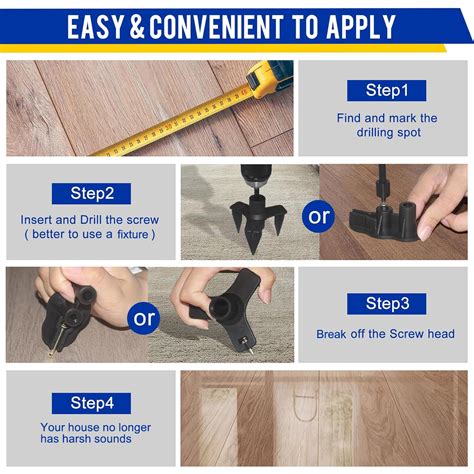 EASY & CONVENIENT TO APPLY

Step1

Find and mark the drilling spot

Step2

Insert and Drill the screw ( better to use a fixture )

or

or

Step3

Break off the Screw head

Step4

Your house no longer has harsh sounds