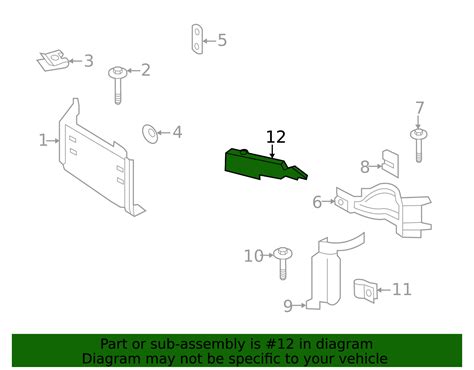 5
3
2
7
1
4
12
8
6
10
11
9

Part or sub-assembly is #12 in diagram
Diagram may not be specific to your vehicle