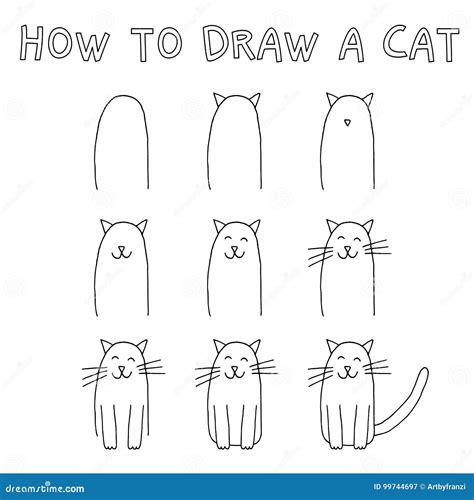 HOW TO DRAW A CAT

dreamstime.com

ID 99744697 © Artbyfranzi