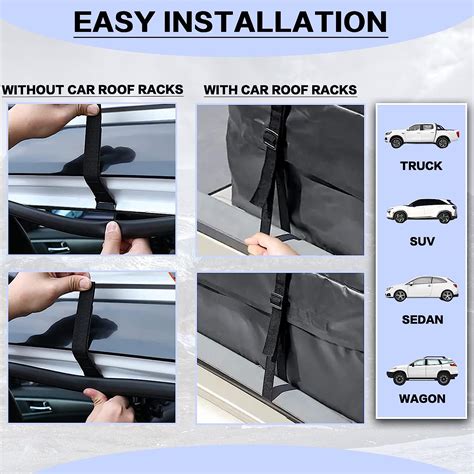 EASY INSTALLATION

WITHOUT CAR ROOF RACKS

WITH CAR ROOF RACKS

TRUCK

SUV

SEDAN

WAGON