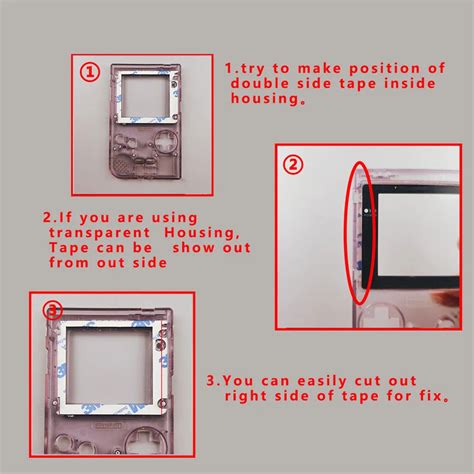 ①

1.try to make position of double side tape inside housing.

②

2.If you are using transparent Housing, Tape can be show out from out side

③

3.You can easily cut out right side of tape for fix.