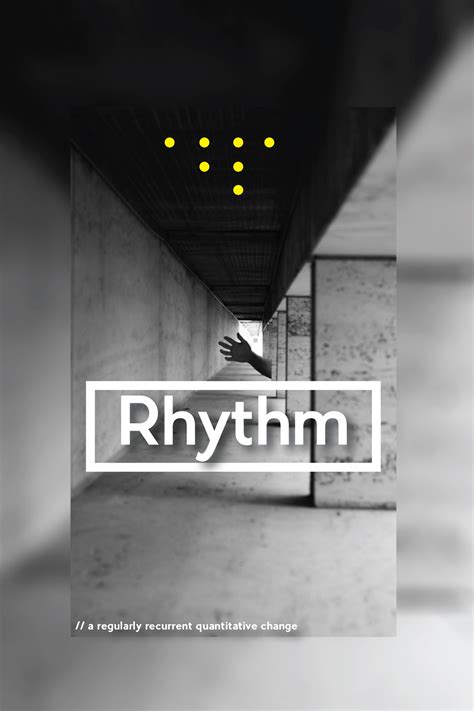 Rhythm

// a regularly recurrent quantitative change