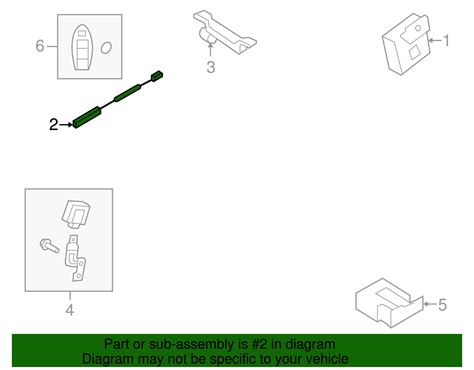 6

3

1

2

4

5

Part or sub-assembly is #2 in diagram
Diagram may not be specific to your vehicle