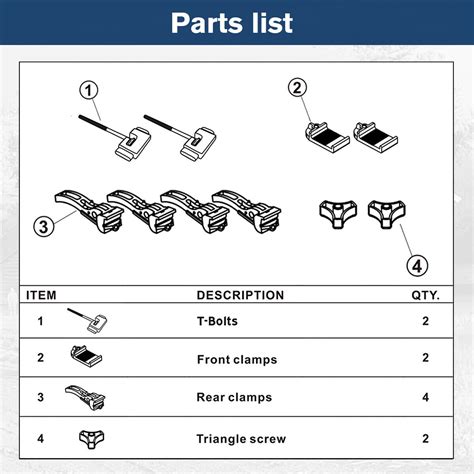 Parts list

1

2

3

4

| ITEM | DESCRIPTION | QTY. |
|---|---|---|
| 1 | T-Bolts | 2 |
| 2 | Front clamps | 2 |
| 3 | Rear clamps | 4 |
| 4 | Triangle screw | 2 |