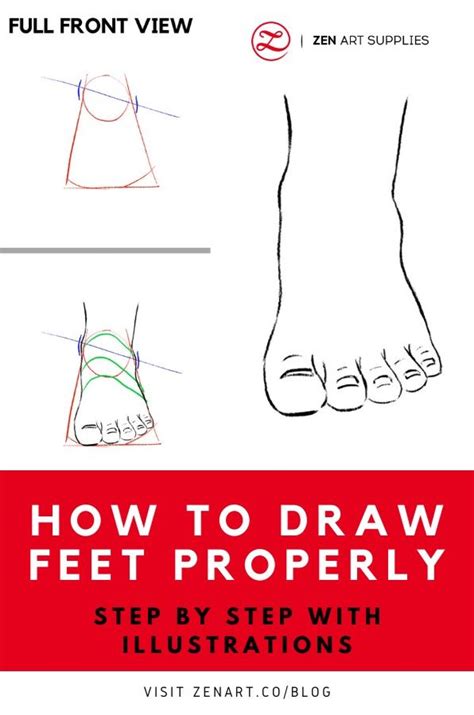 FULL FRONT VIEW

Z | ZEN ART SUPPLIES

HOW TO DRAW FEET PROPERLY

STEP BY STEP WITH ILLUSTRATIONS

VISIT ZENART.CO/BLOG