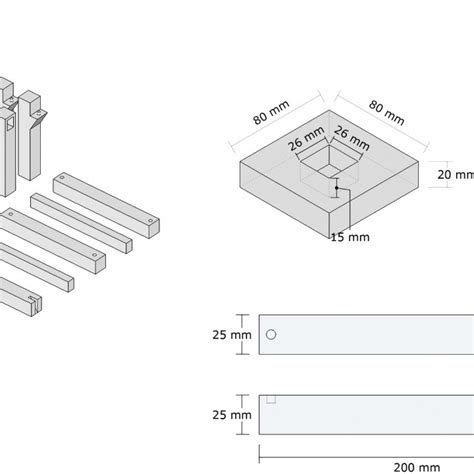 80 mm
80 mm
26 mm
26 mm
20 mm
15 mm
25 mm
25 mm
200 mm