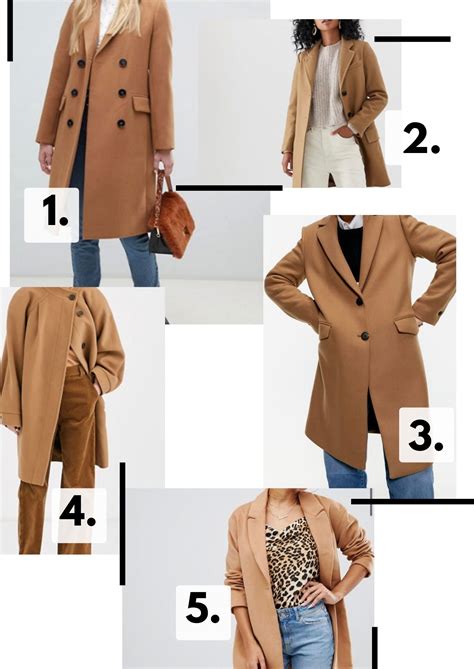 1.

2.

3.

4.

5.