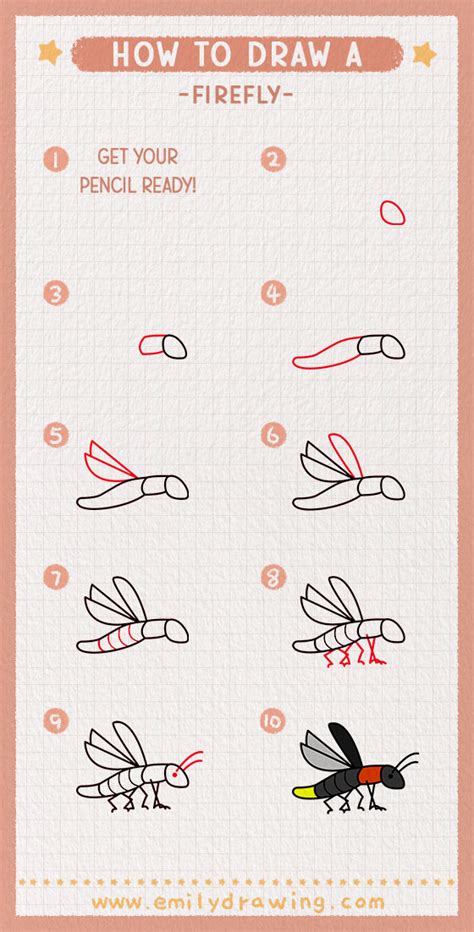 HOW TO DRAW A

-FIREFLY-

1 GET YOUR PENCIL READY!

2

3

4

5

6

7

8

9

10

www.emilydrawing.com