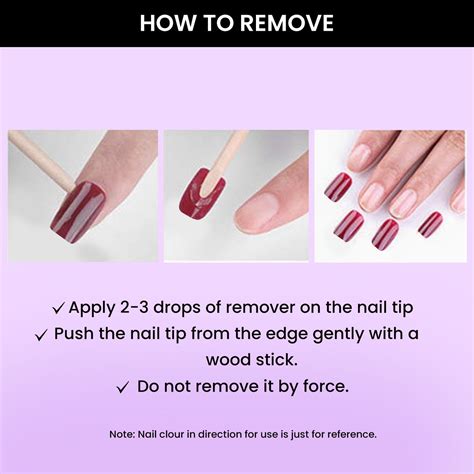 HOW TO REMOVE

✓ Apply 2-3 drops of remover on the nail tip
✓ Push the nail tip from the edge gently with a wood stick.
✓ Do not remove it by force.

Note: Nail clour in direction for use is just for reference.