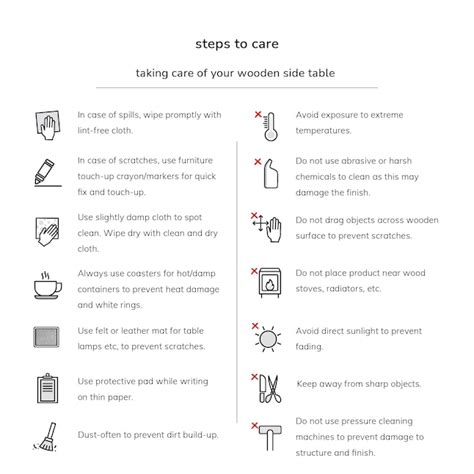 steps to care

taking care of your wooden side table

In case of spills, wipe promptly with lint-free cloth.

In case of scratches, use furniture touch-up crayon/markers for quick fix and touch-up.

Use slightly damp cloth to spot clean. Wipe dry with clean and dry cloth.

Always use coasters for hot/damp containers to prevent heat damage and white rings.

Use felt or leather mat for table lamps etc, to prevent scratches.

Use protective pad while writing on thin paper.

Dust-often to prevent dirt build-up.

Avoid exposure to extreme temperatures.

Do not use abrasive or harsh chemicals to clean as this may damage the finish.

Do not drag objects across wooden surface to prevent scratches.

Do not place product near wood stoves, radiators, etc.

Avoid direct sunlight to prevent fading.

Keep away from sharp objects.

Do not use pressure cleaning machines to prevent damage to structure and finish.