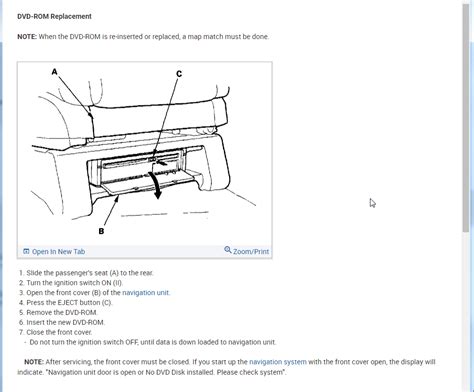 DVD-ROM Replacement

NOTE: When the DVD-ROM is re-inserted or replaced, a map match must be done.

A

C

B

Open In New Tab

Zoom/Print

1. Slide the passenger's seat (A) to the rear.
2. Turn the ignition switch ON (II).
3. Open the front cover (B) of the navigation unit.
4. Press the EJECT button (C).
5. Remove the DVD-ROM.
6. Insert the new DVD-ROM.
7. Close the front cover.
- Do not turn the ignition switch OFF, until data is down loaded to navigation unit.

NOTE: After servicing, the front cover must be closed. If you start up the navigation system with the front cover open, the display will indicate. "Navigation unit door is open or No DVD Disk installed. Please check system".