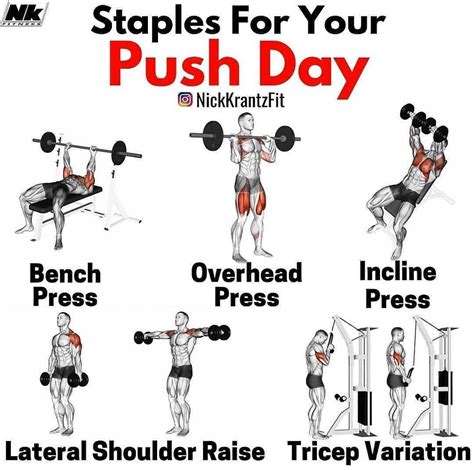 Nk FITNESS

Staples For Your
Push Day

NickKrantzFit

Bench Press

Overhead Press

Incline Press

Lateral Shoulder Raise

Tricep Variation