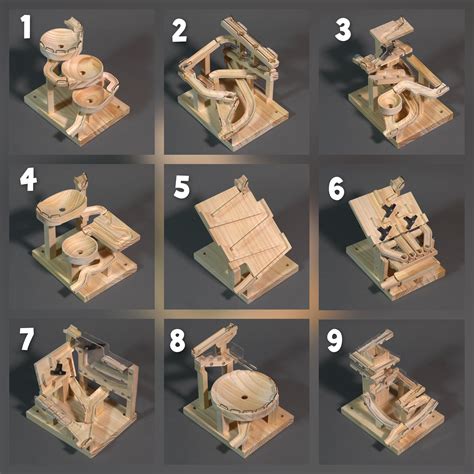 1

2

3

4

5

6

7

8

9