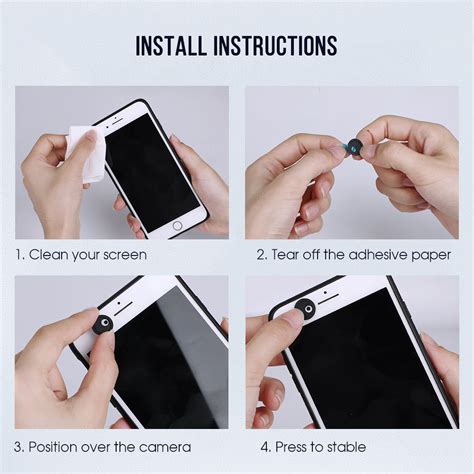 INSTALL INSTRUCTIONS

1. Clean your screen

2. Tear off the adhesive paper

3. Position over the camera

4. Press to stable