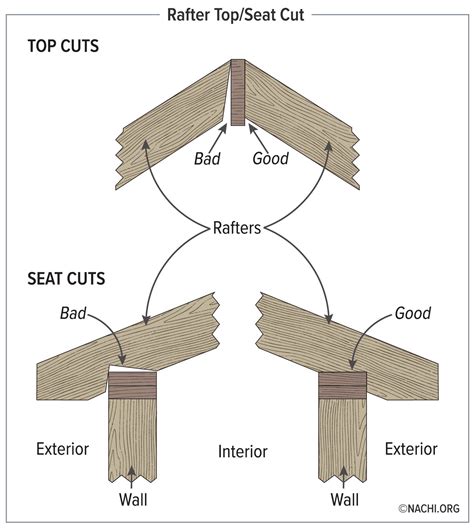 Rafter Top/Seat Cut

TOP CUTS

Bad

Good

Rafters

SEAT CUTS

Bad

Good

Exterior

Interior

Exterior

Wall

Wall

©NACHI.ORG