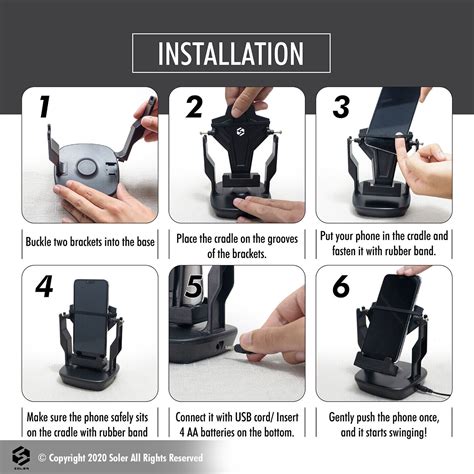 INSTALLATION

1

Buckle two brackets into the base

2

Place the cradle on the grooves of the brackets.

3

Put your phone in the cradle and fasten it with rubber band.

4

Make sure the phone safely sits on the cradle with rubber band

5

Connect it with USB cord/ Insert 4 AA batteries on the bottom.

6

Gently push the phone once, and it starts swinging!

SOLER

© Copyright 2020 Soler All Rights Reserved