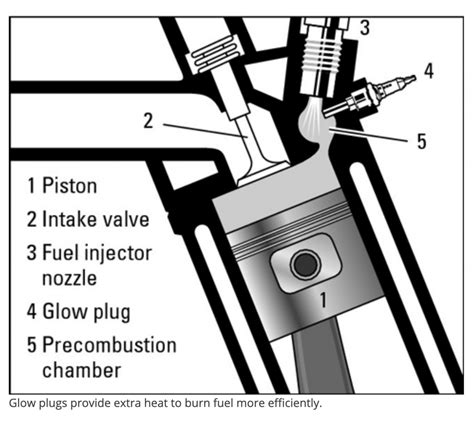 3

4

2

5

1 Piston

2 Intake valve

3 Fuel injector nozzle

4 Glow plug

5 Precombustion chamber

1

Glow plugs provide extra heat to burn fuel more efficiently.